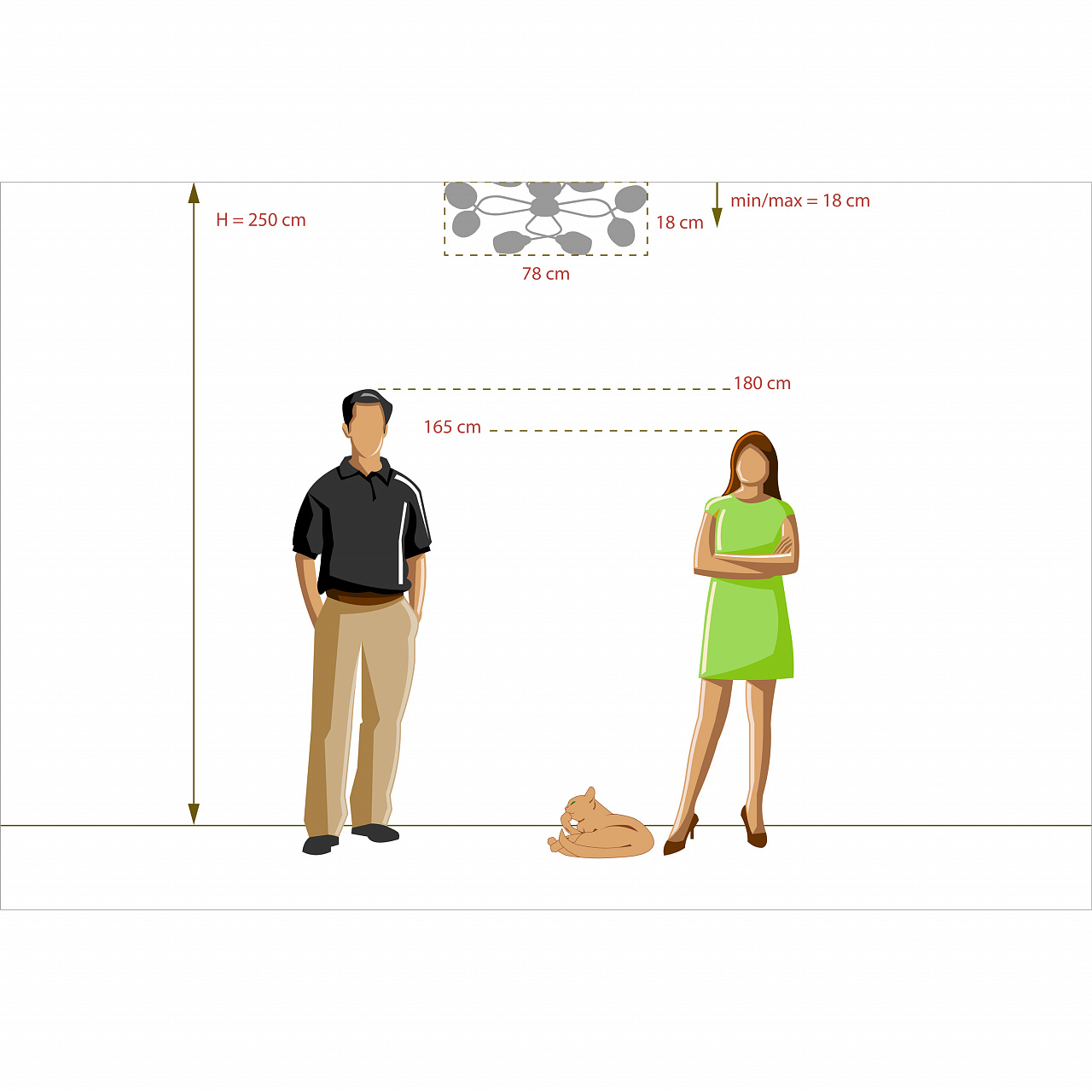 H = 250 cm

18 cm

min/max = 18 cm

78 cm

180 cm

165 cm