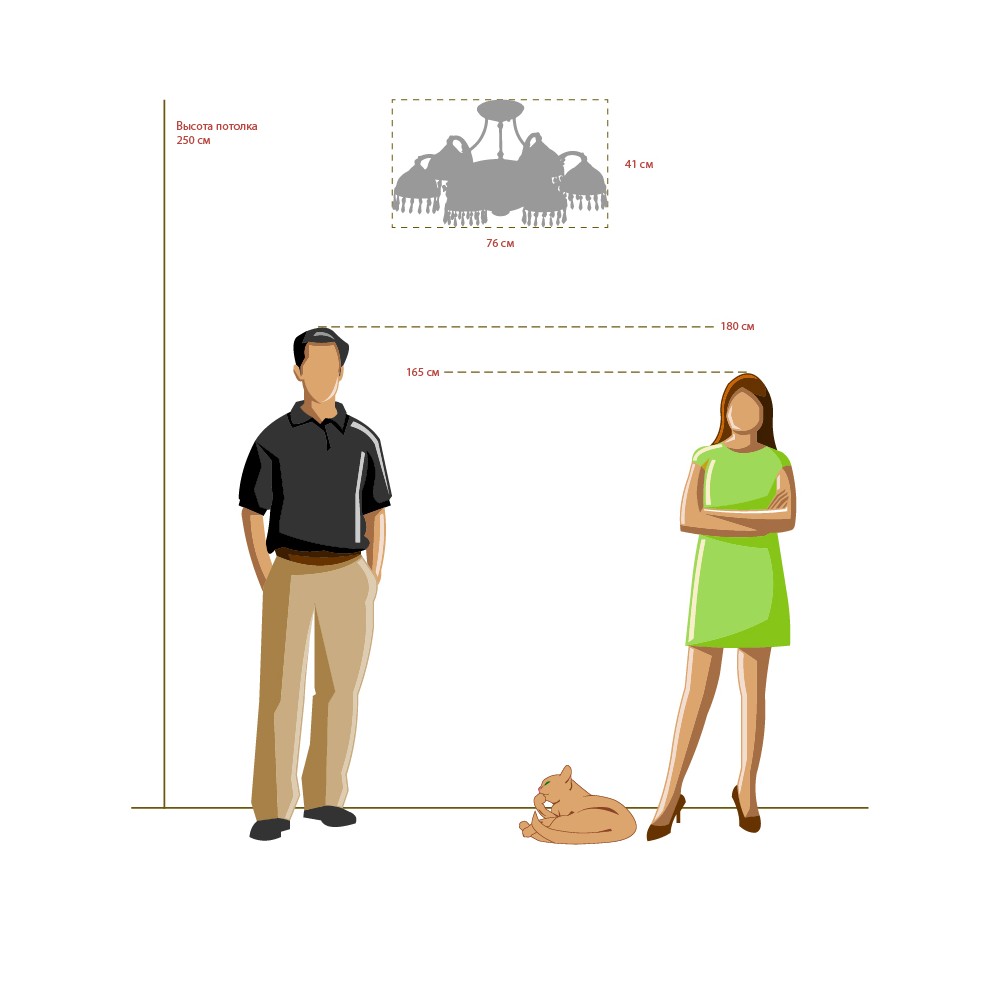 Высота потолка
250 см

41 см

76 см

180 см

165 см