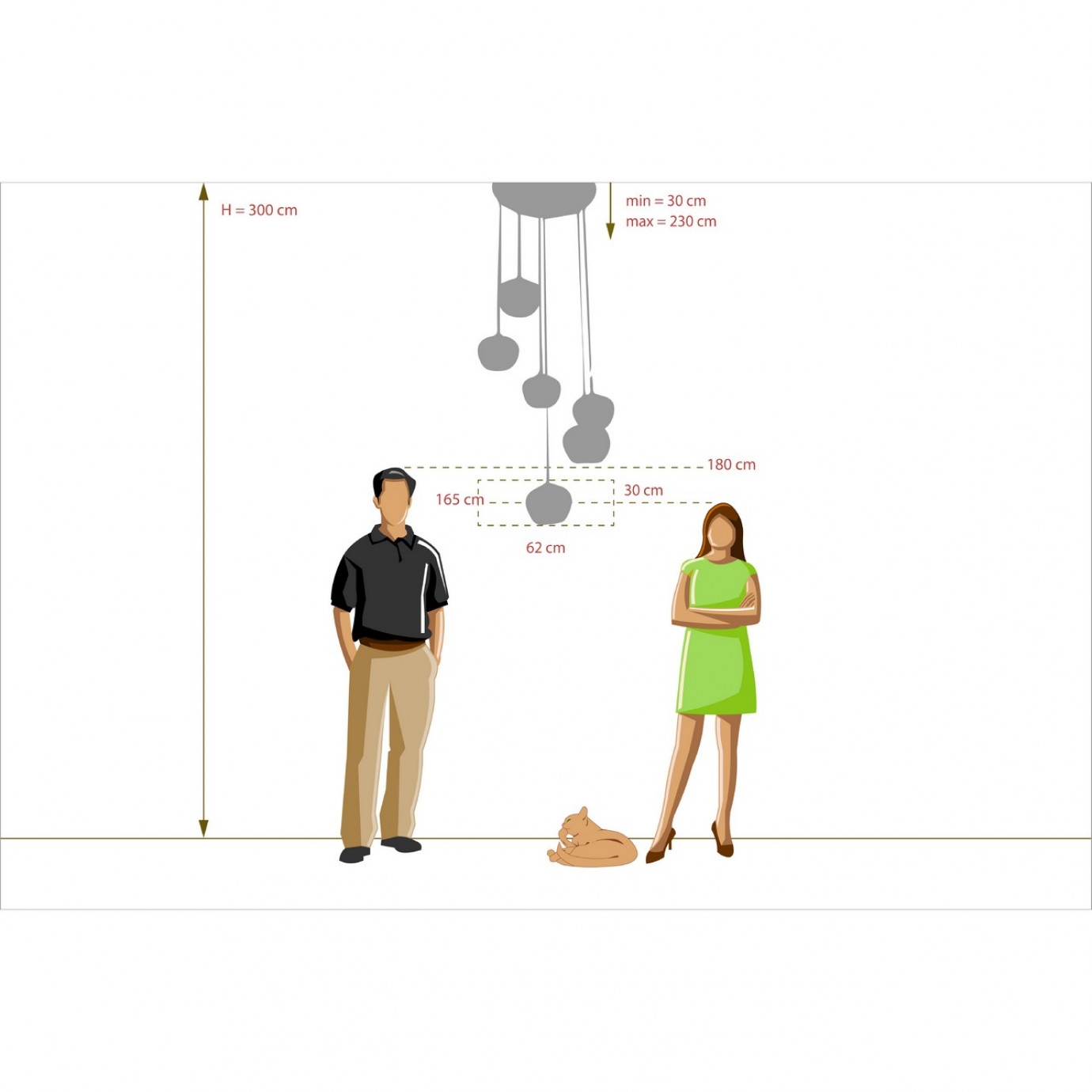 H = 300 cm

min = 30 cm
max = 230 cm

180 cm

165 cm

30 cm

62 cm