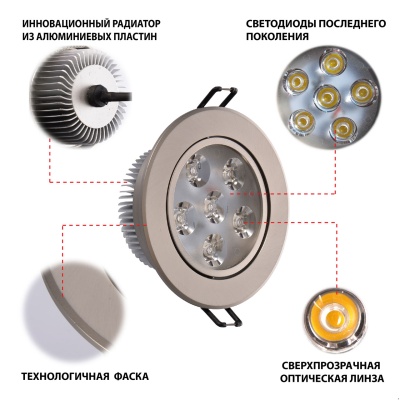 ИННОВАЦИОННЫЙ РАДИАТОР ИЗ АЛЮМИНИЕВЫХ ПЛАСТИН

СВЕТОДИОДЫ ПОСЛЕДНЕГО ПОКОЛЕНИЯ

ТЕХНОЛОГИЧНАЯ ФАСКА

СВЕРХПРОЗРАЧНАЯ ОПТИЧЕСКАЯ ЛИНЗА