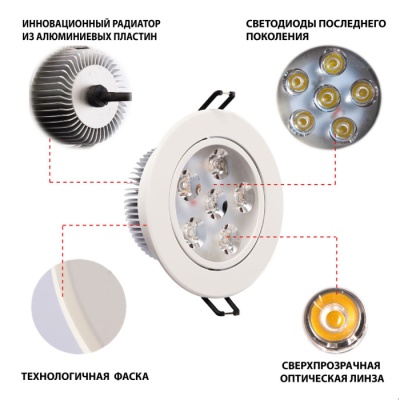 ИННОВАЦИОННЫЙ РАДИАТОР ИЗ АЛЮМИНИЕВЫХ ПЛАСТИН

СВЕТОДИОДЫ ПОСЛЕДНЕГО ПОКОЛЕНИЯ

ТЕХНОЛОГИЧНАЯ ФАСКА

СВЕРХПРОЗРАЧНАЯ ОПТИЧЕСКАЯ ЛИНЗА