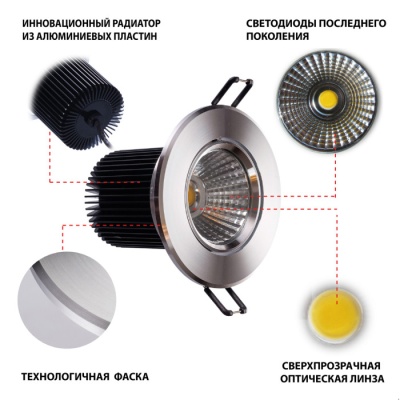 ИННОВАЦИОННЫЙ РАДИАТОР ИЗ АЛЮМИНИЕВЫХ ПЛАСТИН

СВЕТОДИОДЫ ПОСЛЕДНЕГО ПОКОЛЕНИЯ

ТЕХНОЛОГИЧНАЯ ФАСКА

СВЕРХПРОЗРАЧНАЯ ОПТИЧЕСКАЯ ЛИНЗА