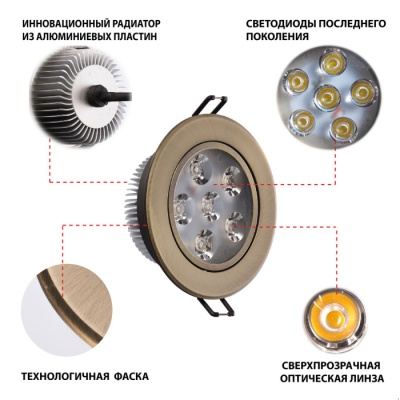 ИННОВАЦИОННЫЙ РАДИАТОР ИЗ АЛЮМИНИЕВЫХ ПЛАСТИН

СВЕТОДИОДЫ ПОСЛЕДНЕГО ПОКОЛЕНИЯ

ТЕХНОЛОГИЧНАЯ ФАСКА

СВЕРХПРОЗРАЧНАЯ ОПТИЧЕСКАЯ ЛИНЗА